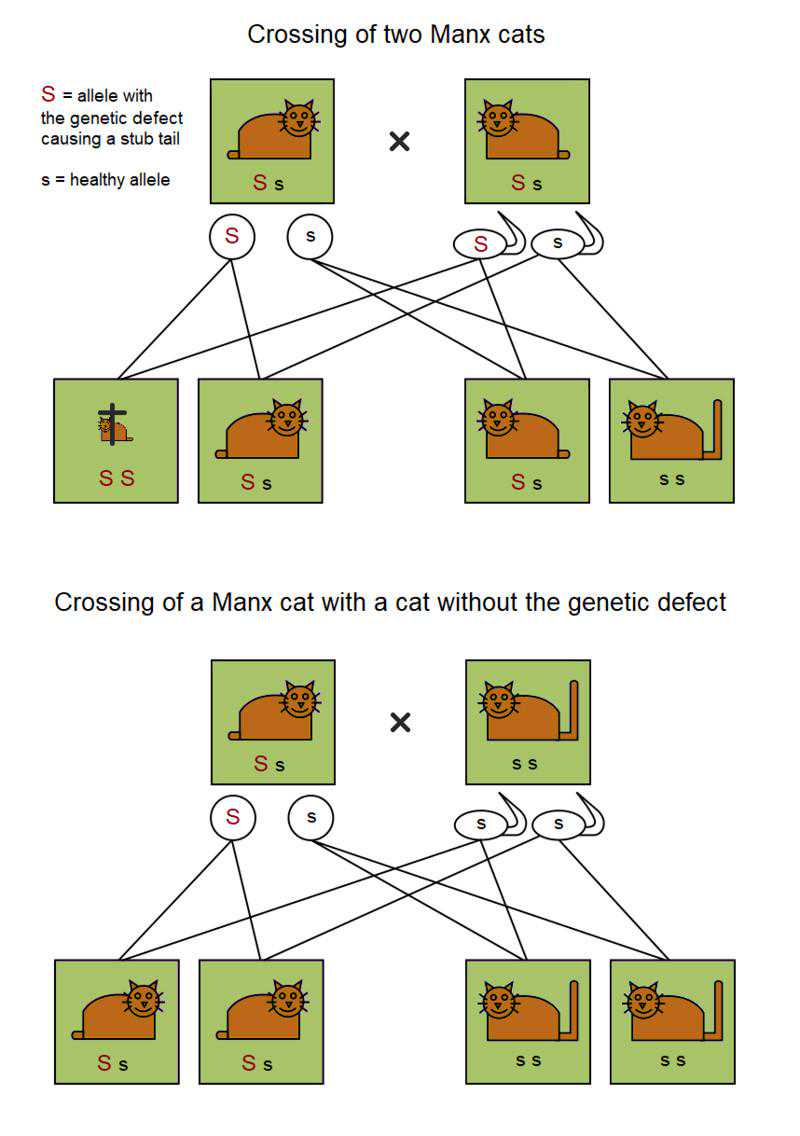 Crossing of two Manx cats

S = allele with the genetic defect causing a stub tail

s = healthy allele

S s

×

S s

S

s

S

s

S S

S s

S s

s s

Crossing of a Manx cat with a cat without the genetic defect

S s

×

s s

S

s

s

s

S s

S s

s s

s s